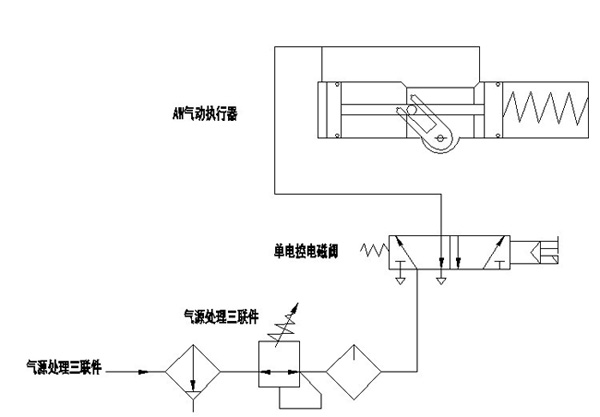 AW气动执行器

单电控电磁阀

气源处理三联件

气源处理三联件